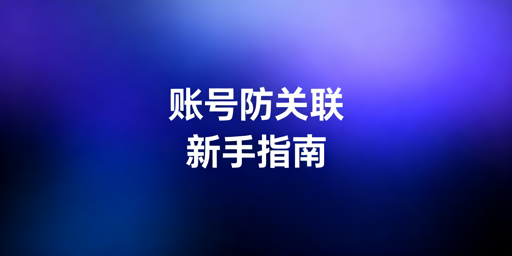 账号防关联
新手指南